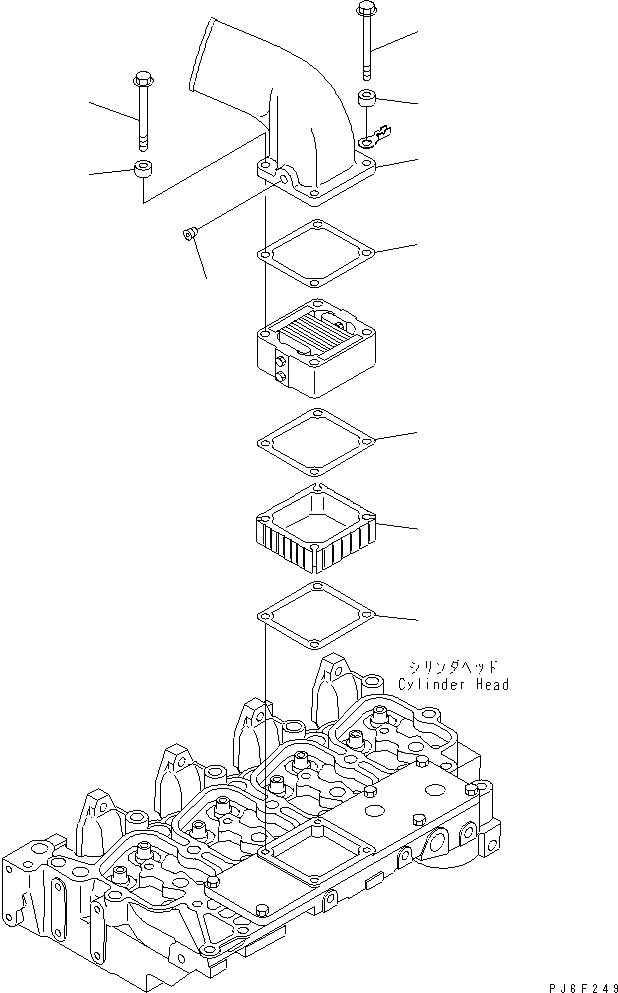 シリンダヘッド
Cylinder Head

PJ6F249