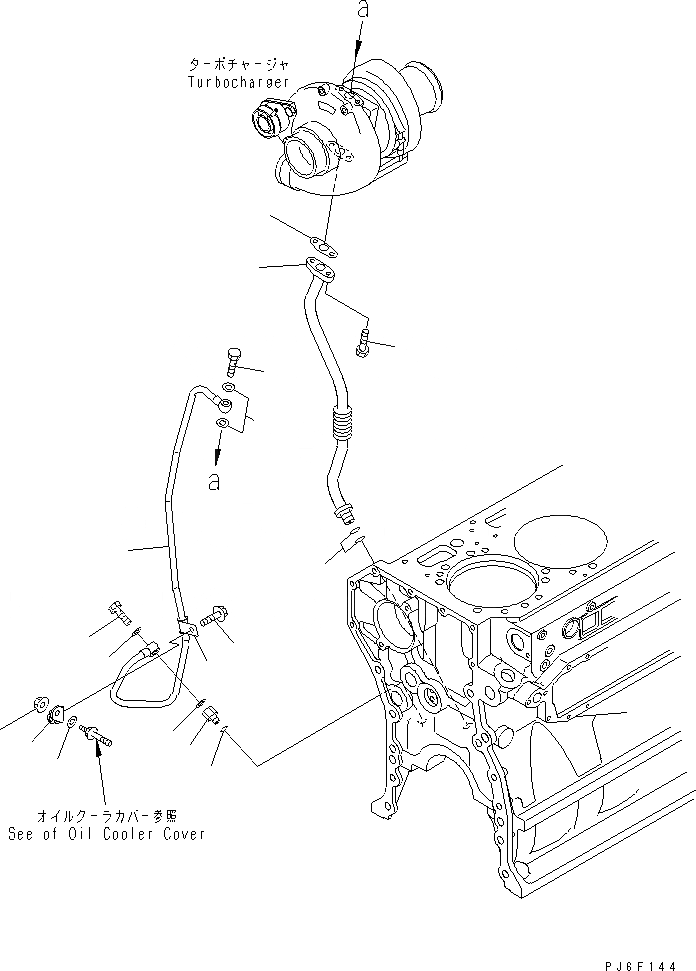 a

ターボチャージャ
Turbocharger

a

オイルクーラカバー参照
See of Oil Cooler Cover

PJ6F144