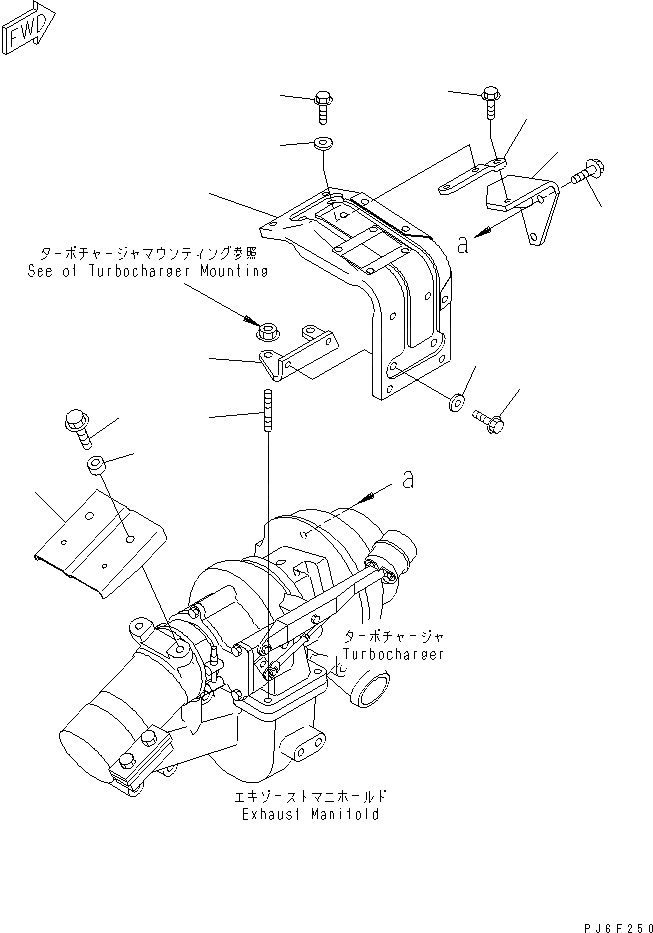 FWD

ターボチャージャマウンティング参照
See of Turbocharger Mounting

a

a

ターボチャージャ
Turbocharger

エキゾーストマニホールド
Exhaust Manifold

PJ6F250