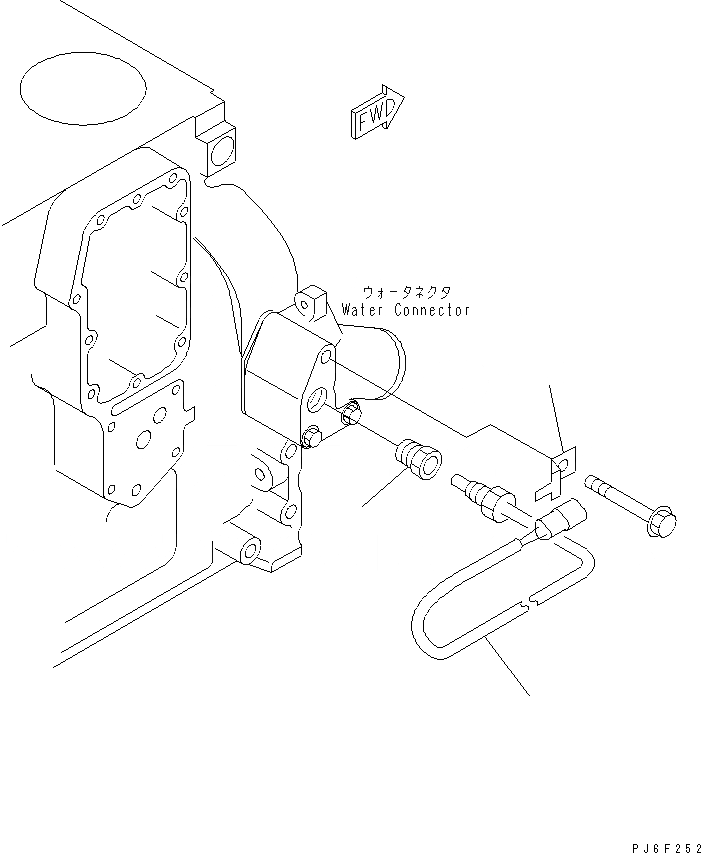 FWD

ウォータネクタ
Water Connector

PJ6F252