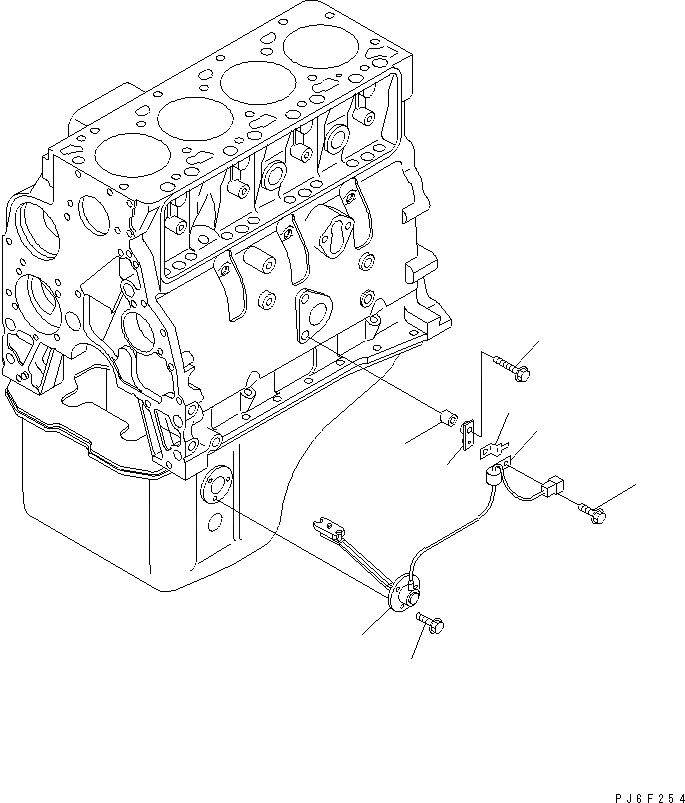 PJ6F254