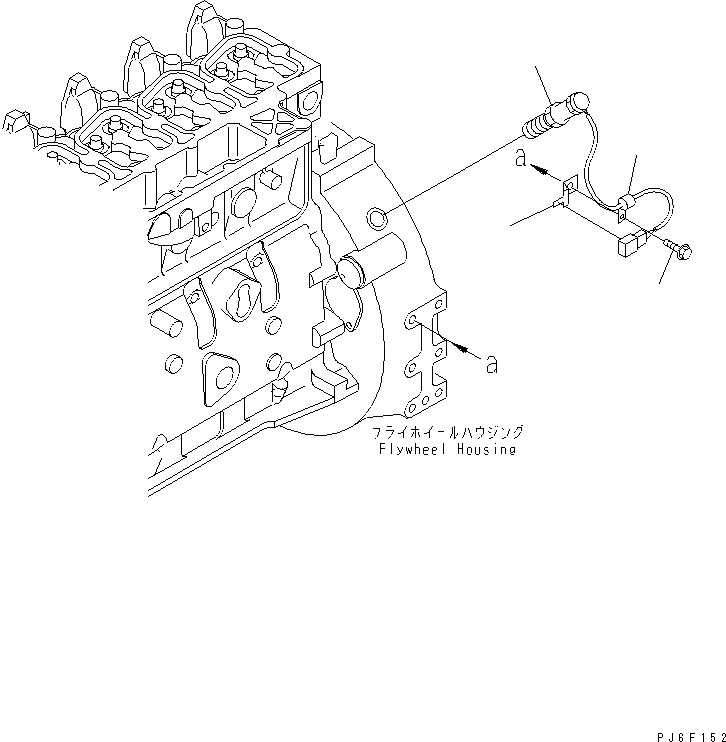 a

a

フライホイールハウジング
Flywheel Housing

PJ6F152