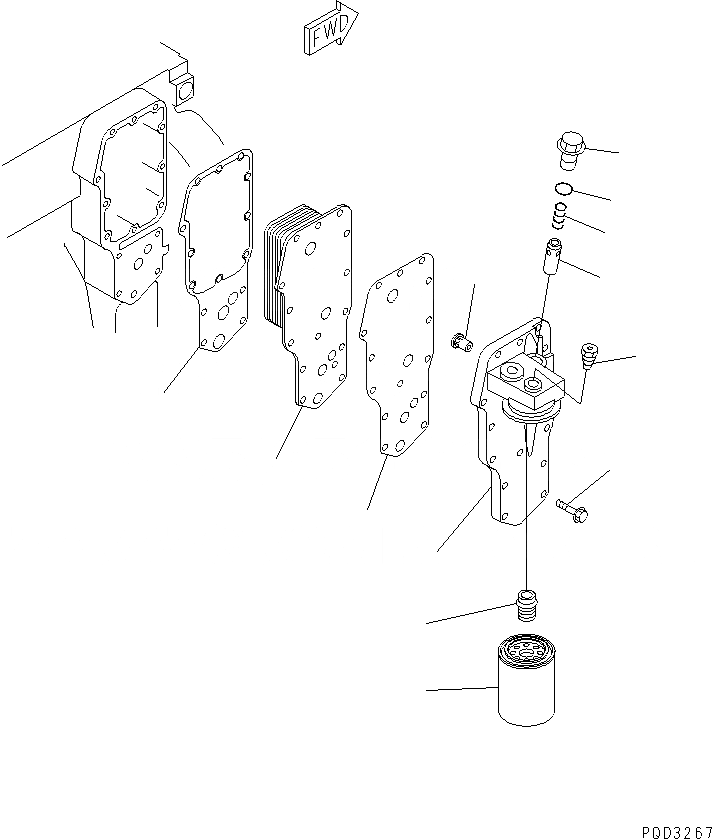 FWD

PQD3267