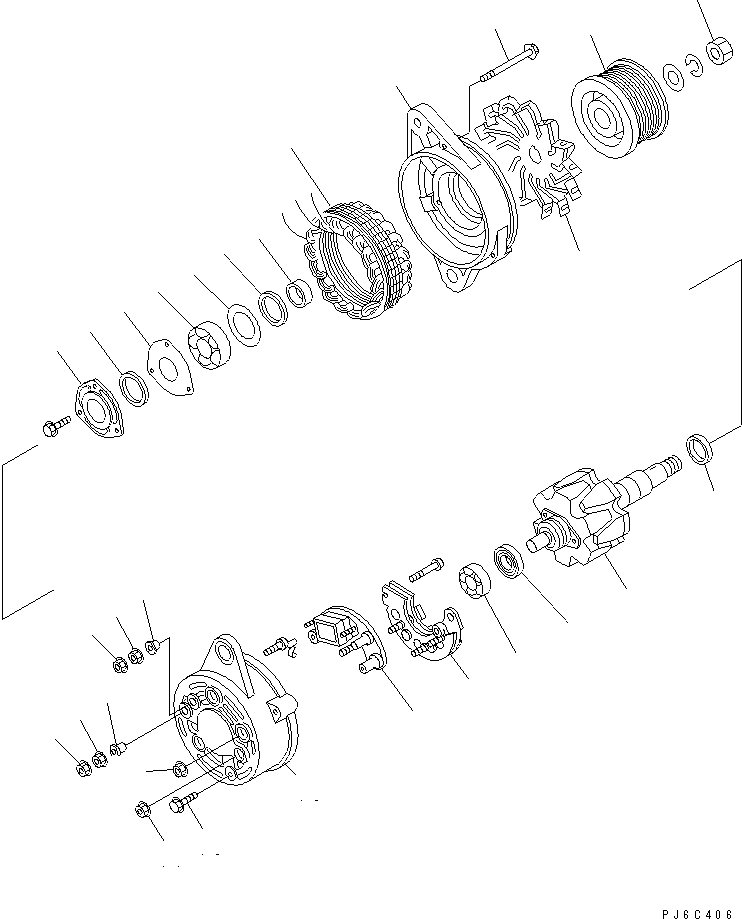 PJ6C406