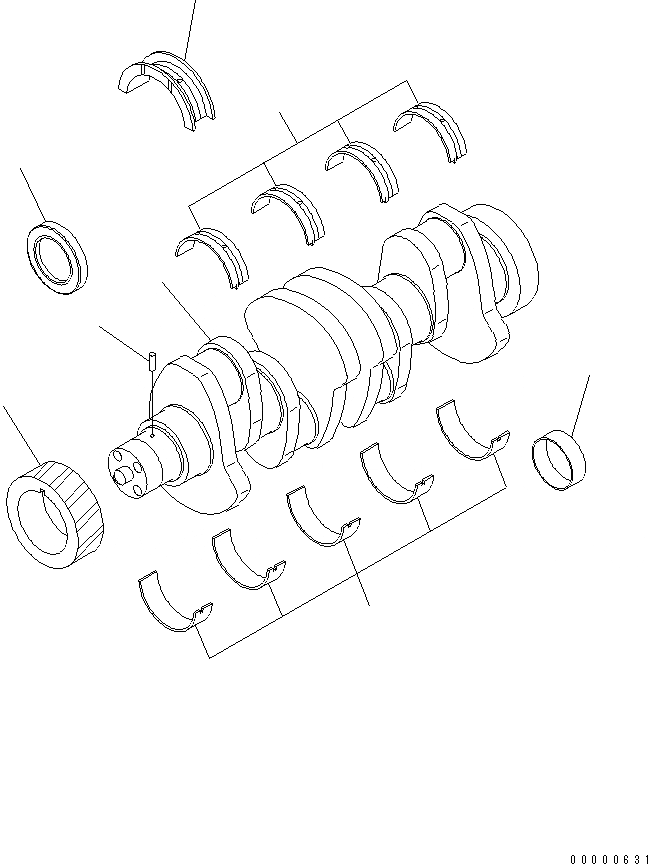 00000631