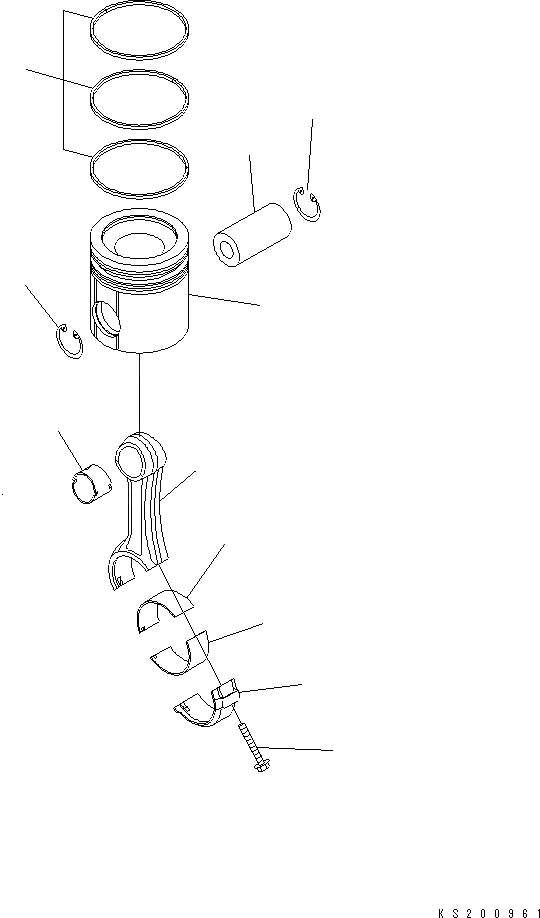 KS200961