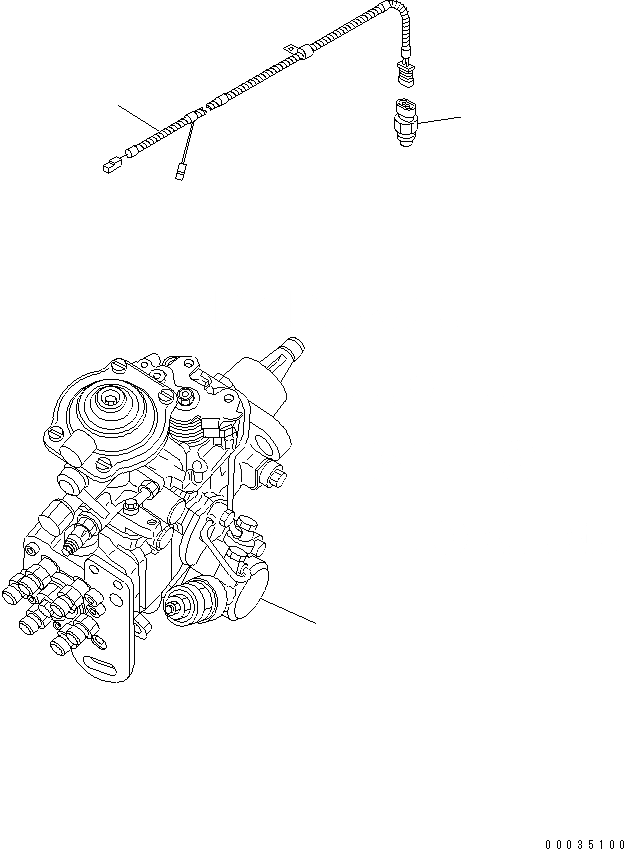 00035100