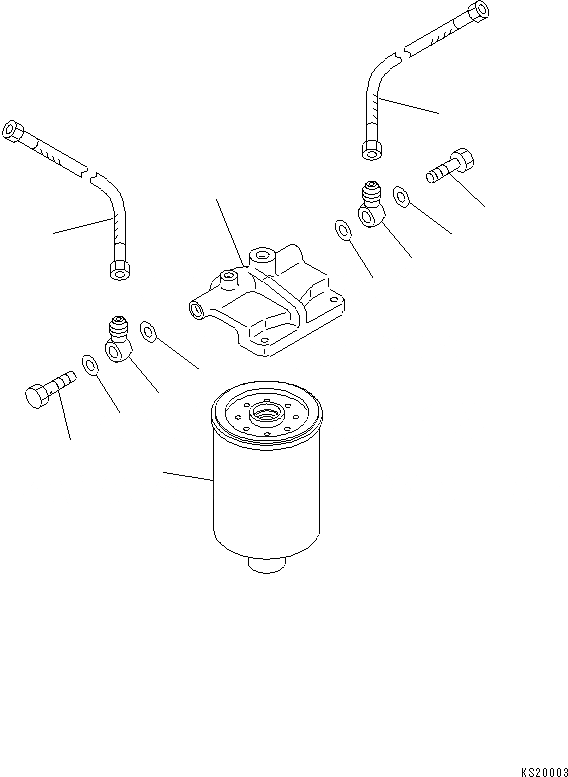 KS20003