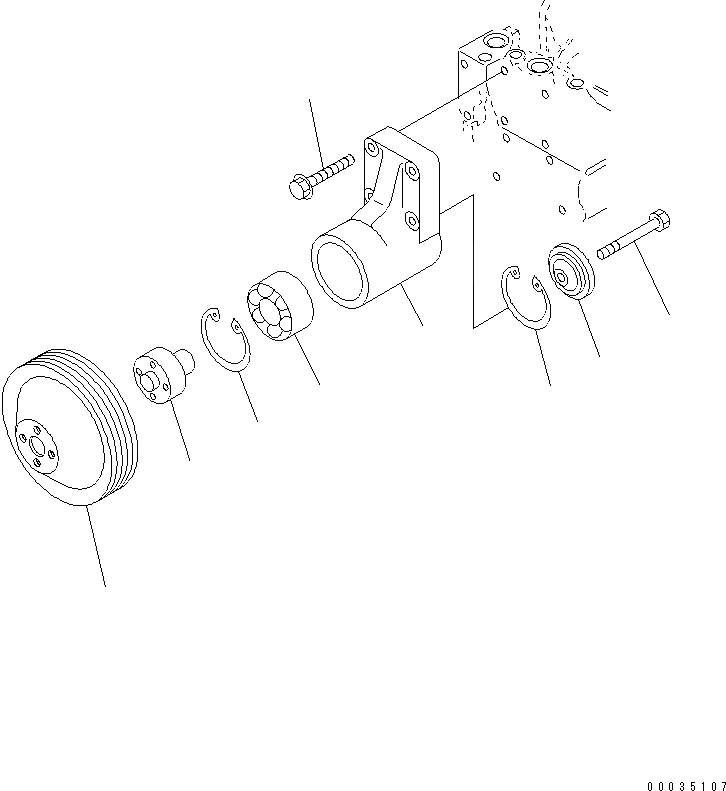 00035107