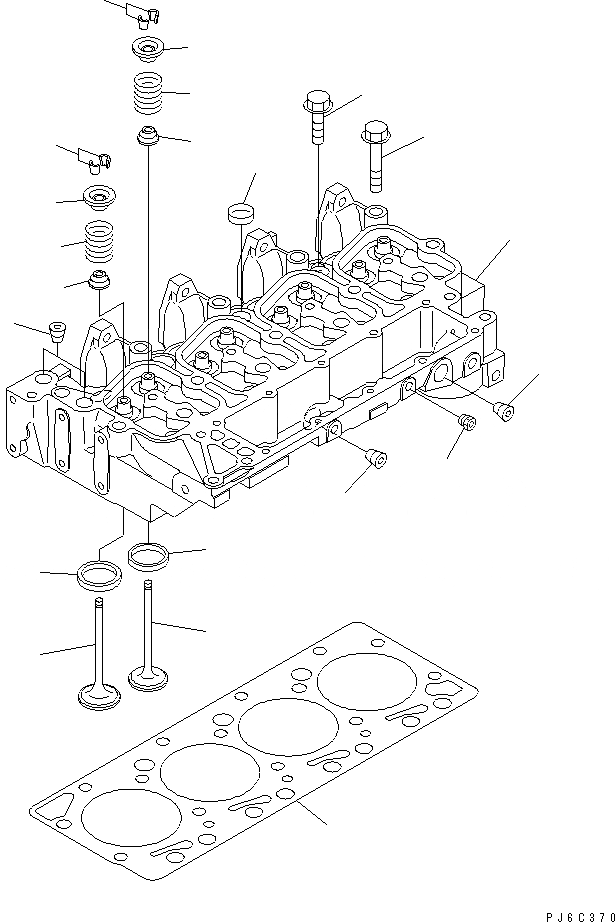 PJ6C370