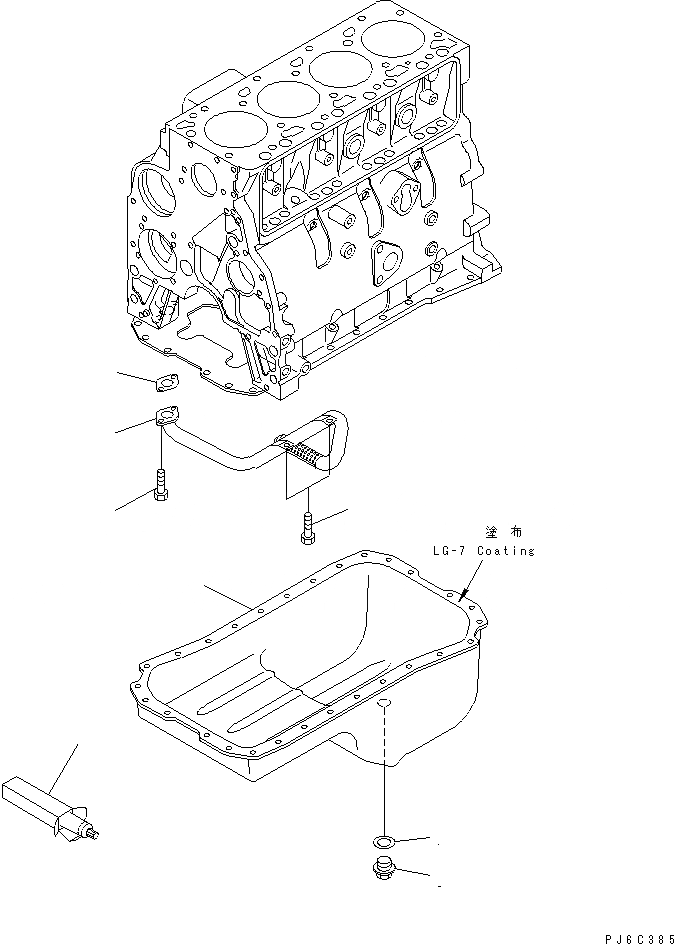 塗布
LG-7 Coating

PJ6C385