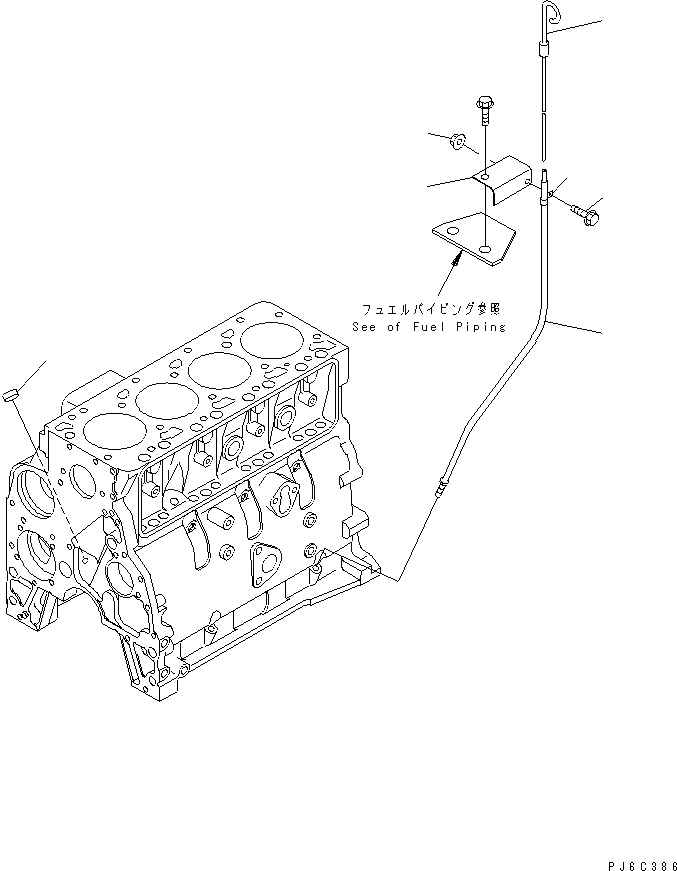 フュエルパイピング参照
See of Fuel Piping

PJ6C386