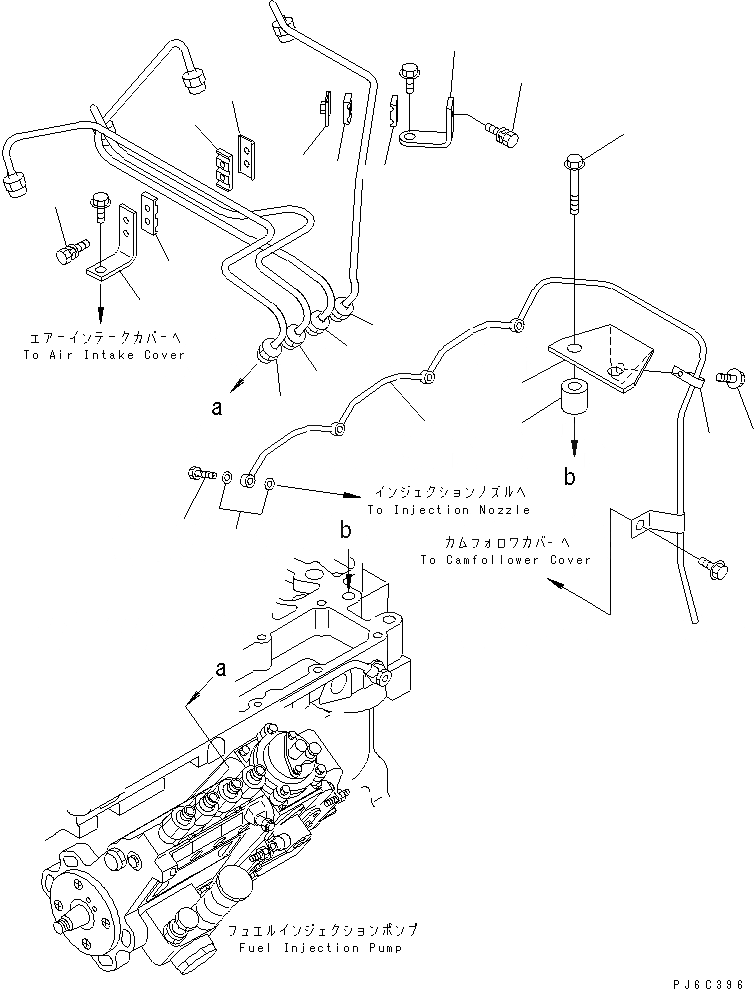 エアーインテークカバーへ
To Air Intake Cover

a

インジェクションノズルへ
To Injection Nozzle

b

b

カムフォロワカバーへ
To Camfollower Cover

a

フュエルインジェクションポンプ
Fuel Injection Pump

PJ6C396