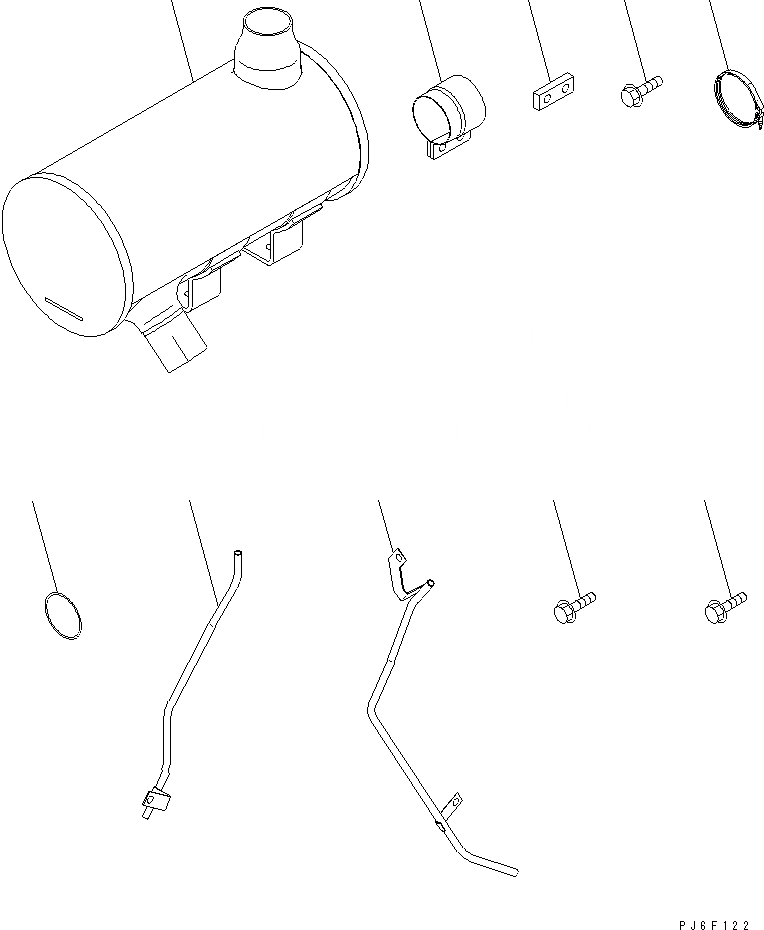 PJ6F122