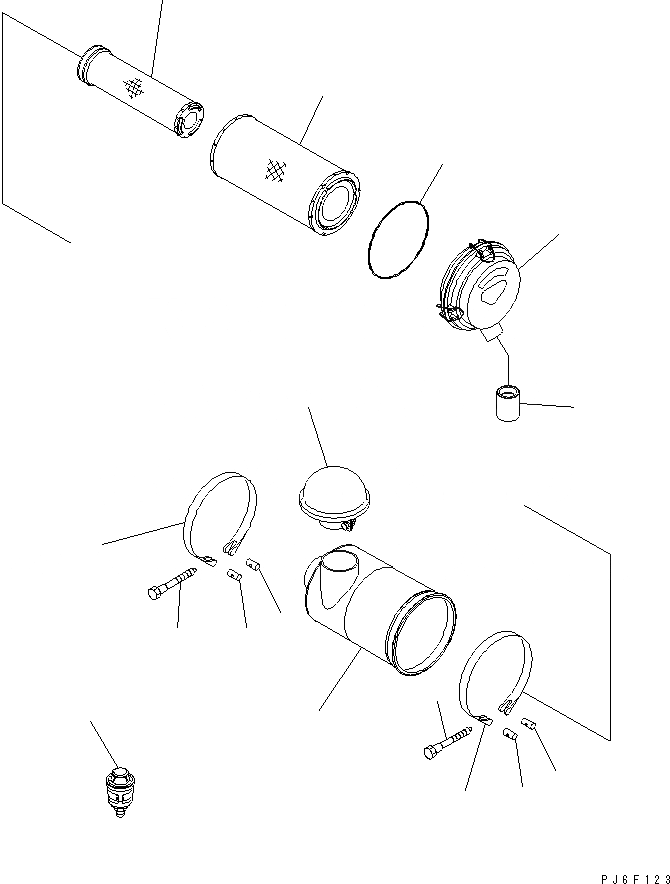 PJ6F123