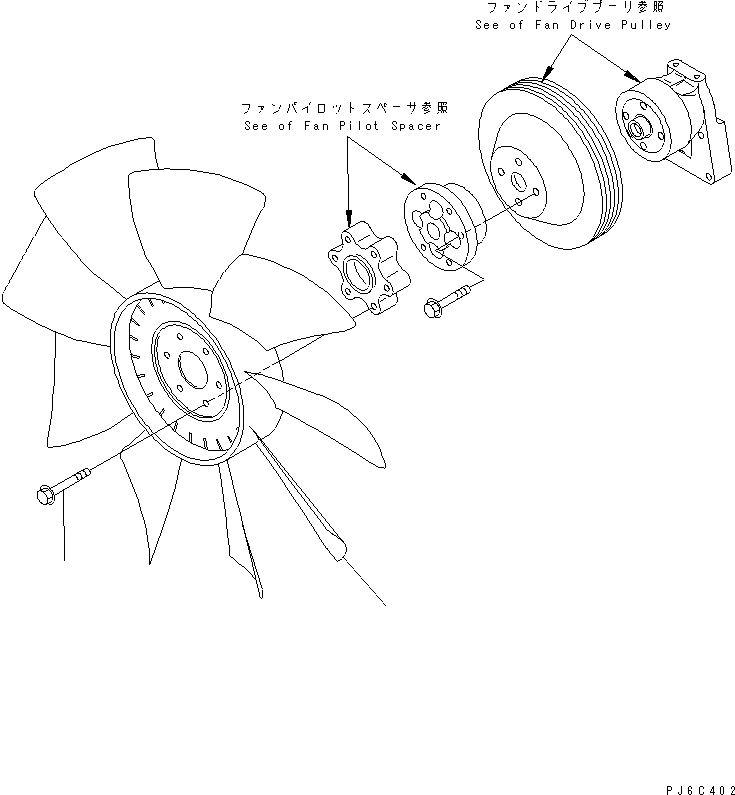 ファンドライブプーリ参照
See of Fan Drive Pulley

ファンパイロットスペーサ参照
See of Fan Pilot Spacer

PJ6C402