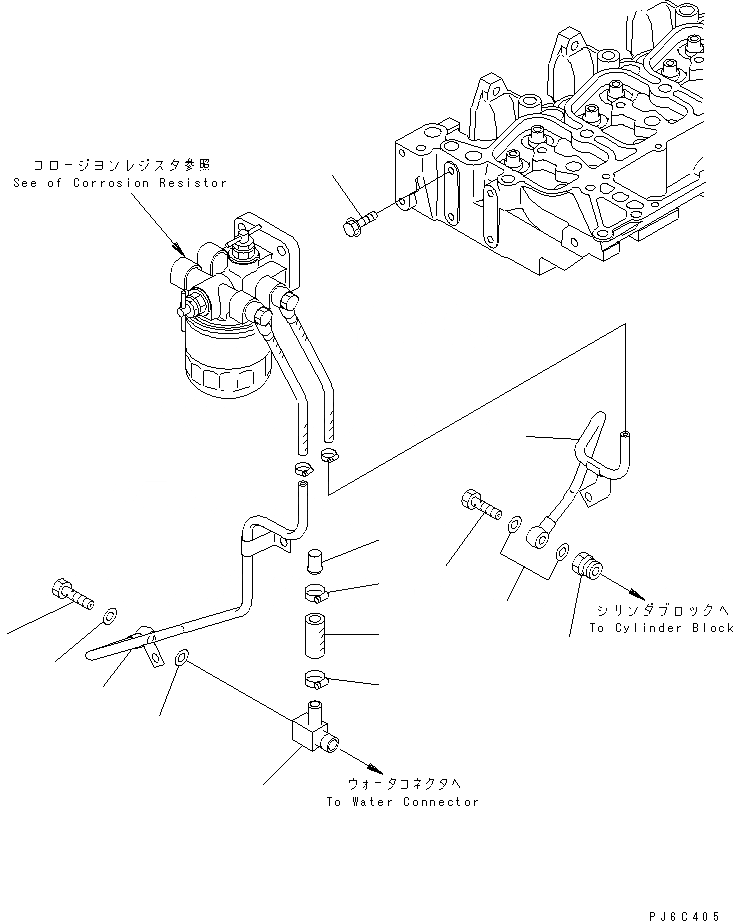 コロージョンレジスタ参照
See of Corrosion Resistor

シリンダブロックへ
To Cylinder Block

ウォータコネクタへ
To Water Connector

PJ6C405