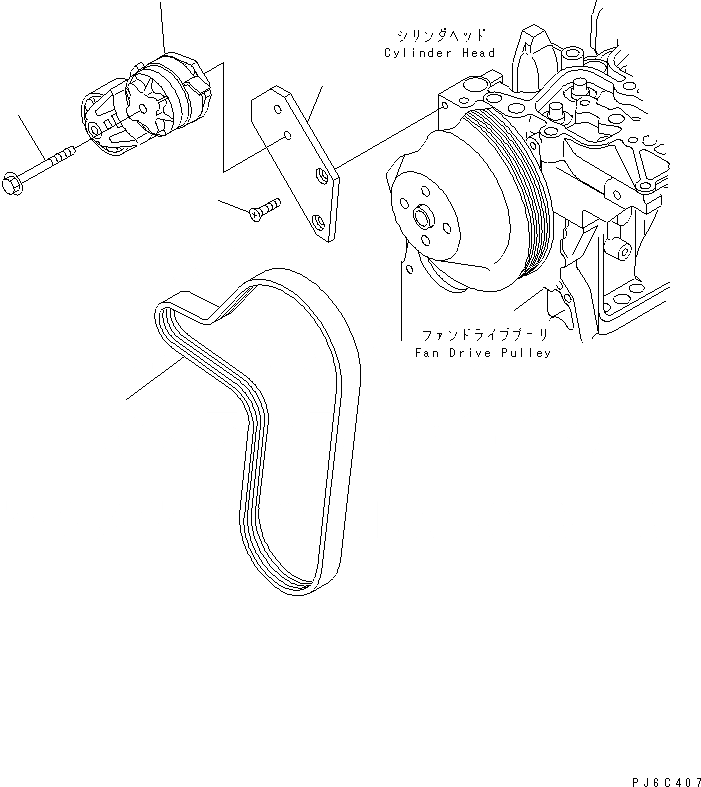 シリンダヘッド
Cylinder Head

ファンドライブプーリ
Fan Drive Pulley

PJ6C407