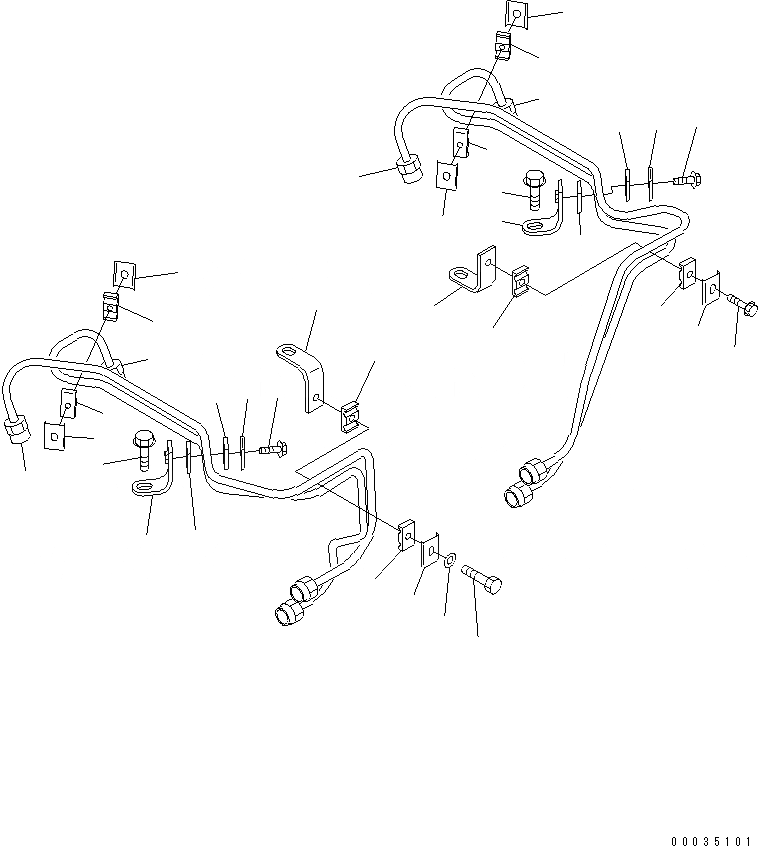 00035101