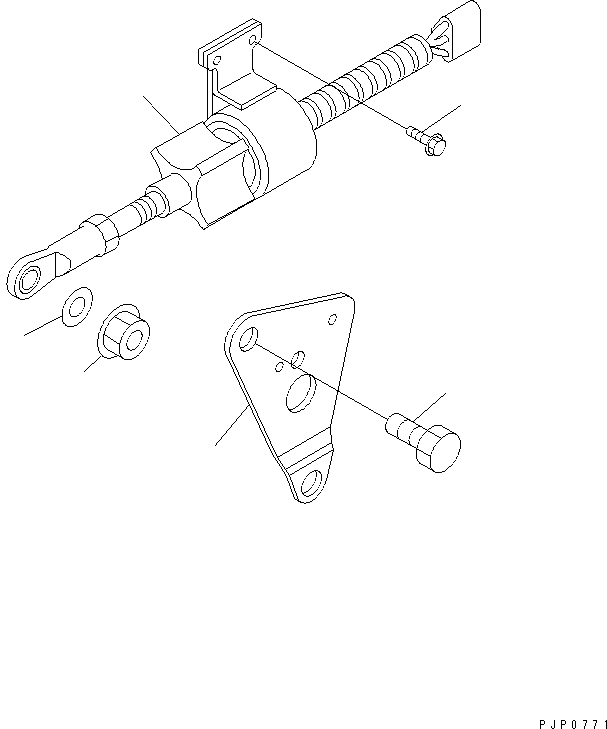 PJP0771