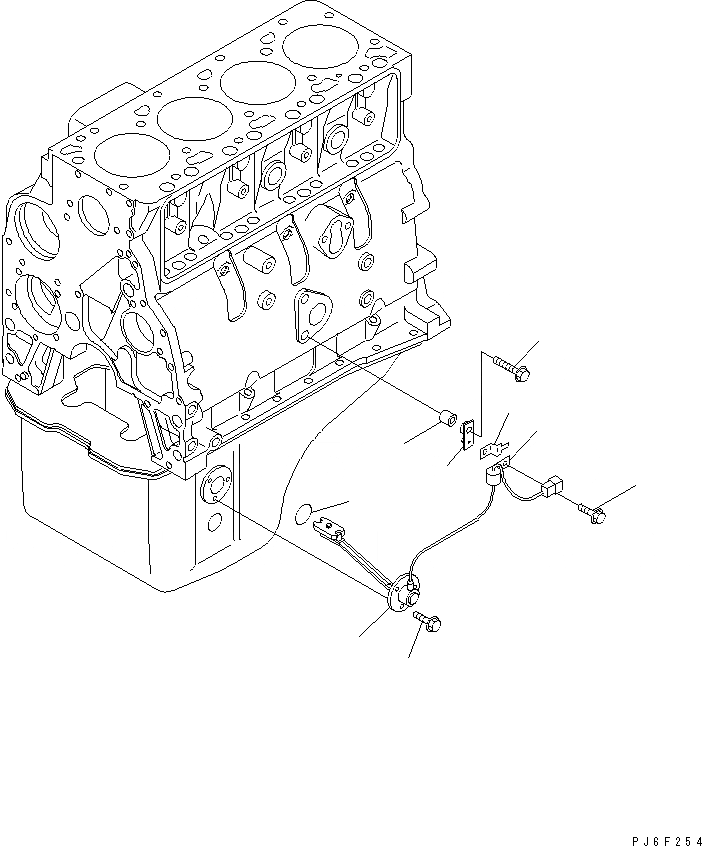 PJ6F254