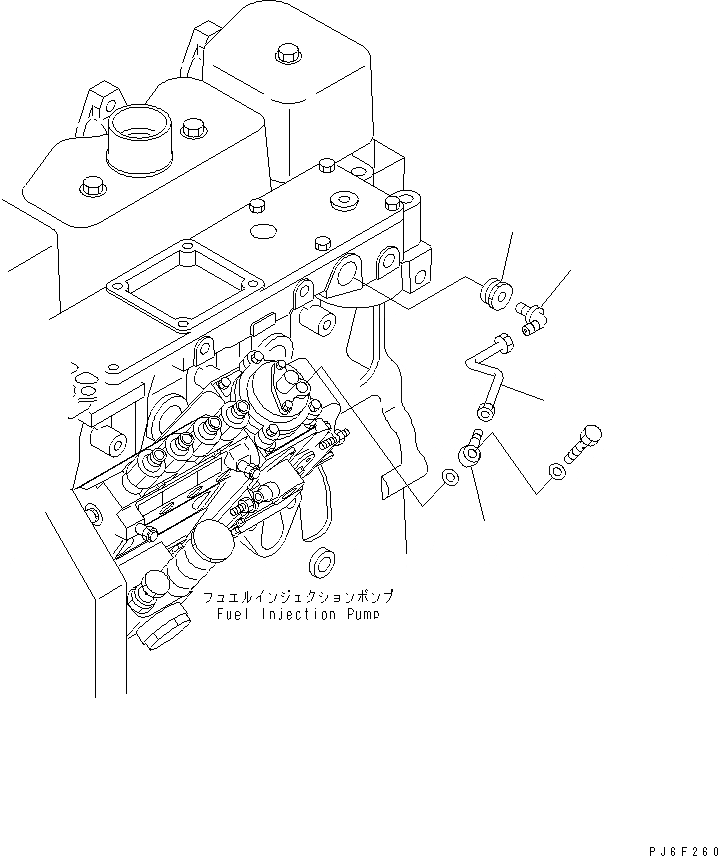 フュエルインジェクションポンプ
Fuel Injection Pump

PJ6F260