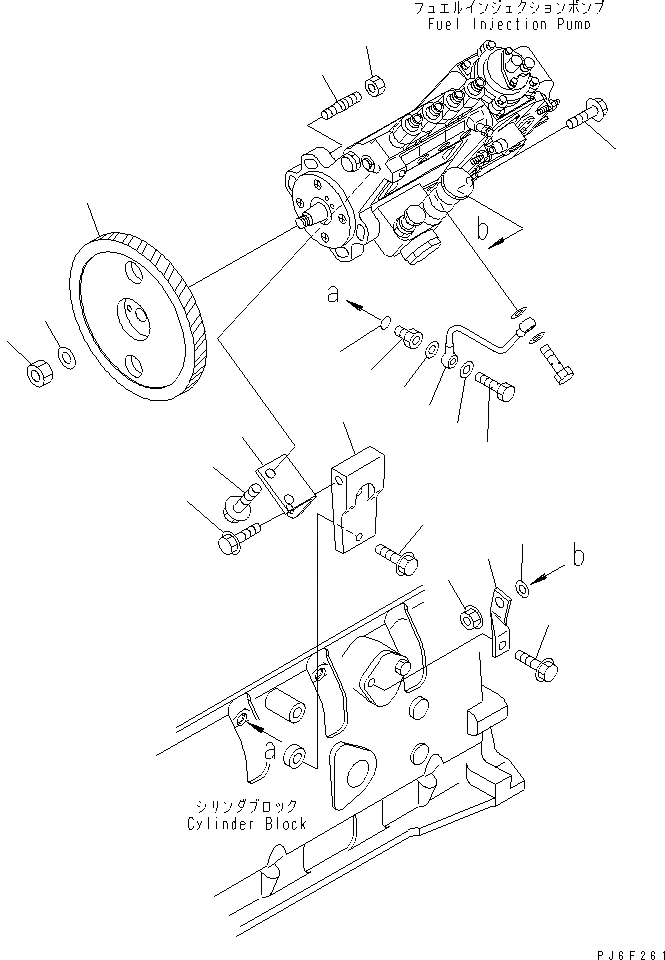 フュエルインジェクションポンプ
Fuel Injection Pump

b

a

b

a

シリンダブロック
Cylinder Block

PJ6F261