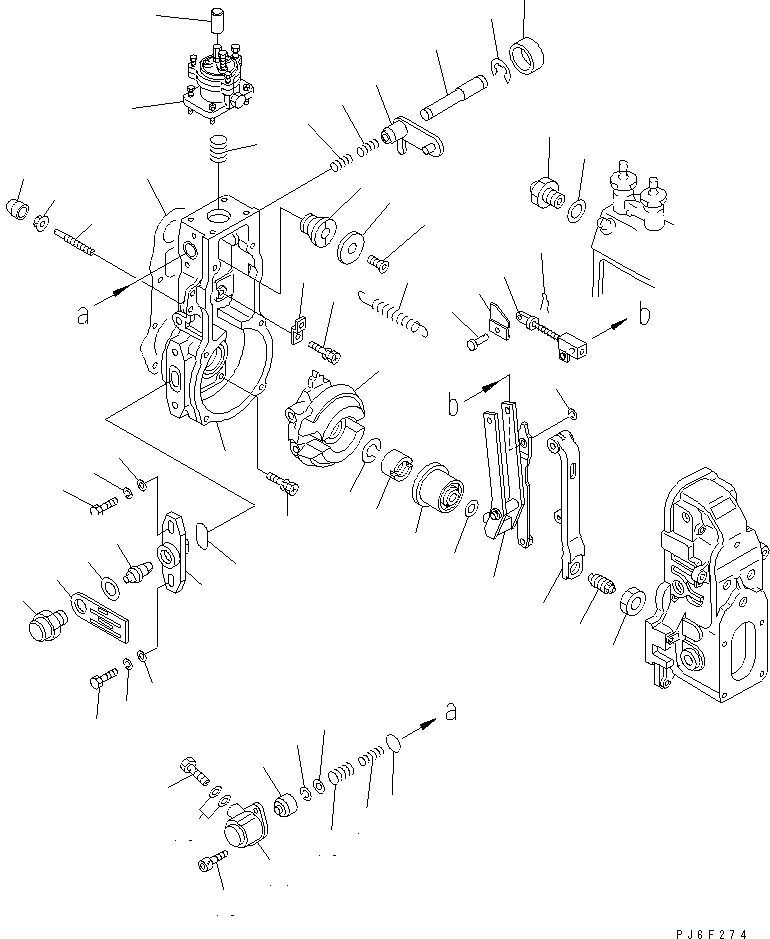 a
b
b
a
PJ6F274