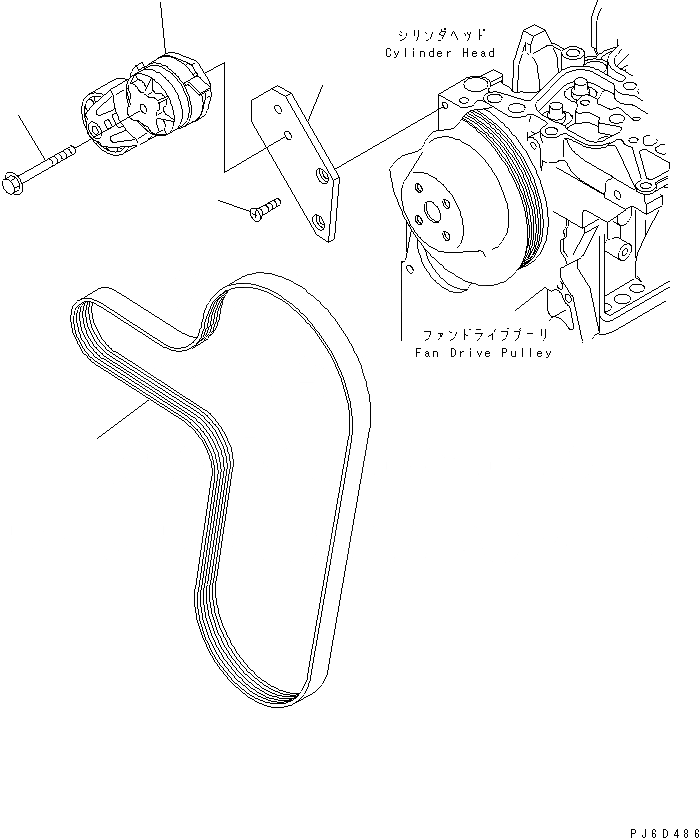 シリンダヘッド
Cylinder Head

ファンドライブプーリ
Fan Drive Pulley

PJ6D486