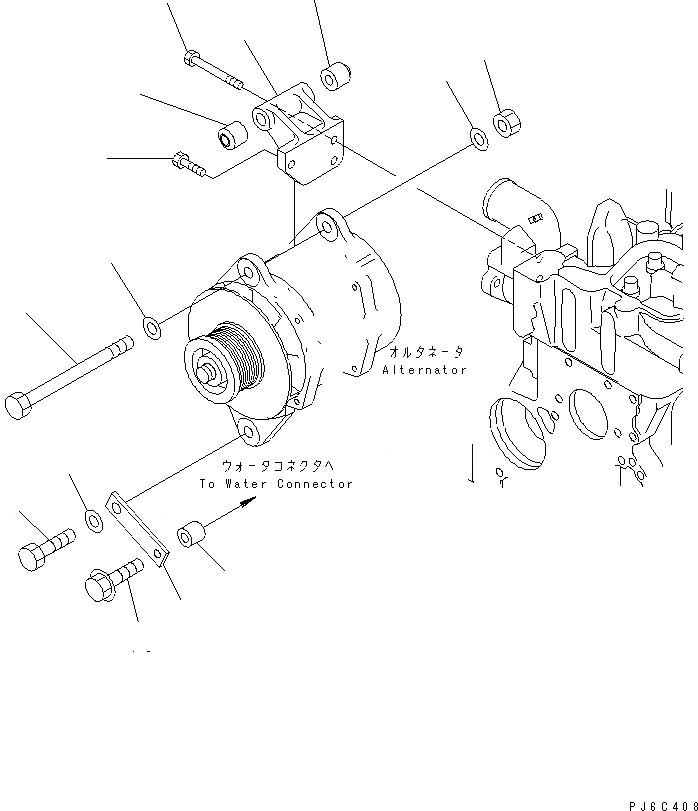 オルタネータ
Alternator

ウォータコネクタへ
To Water Connector

PJ6C408