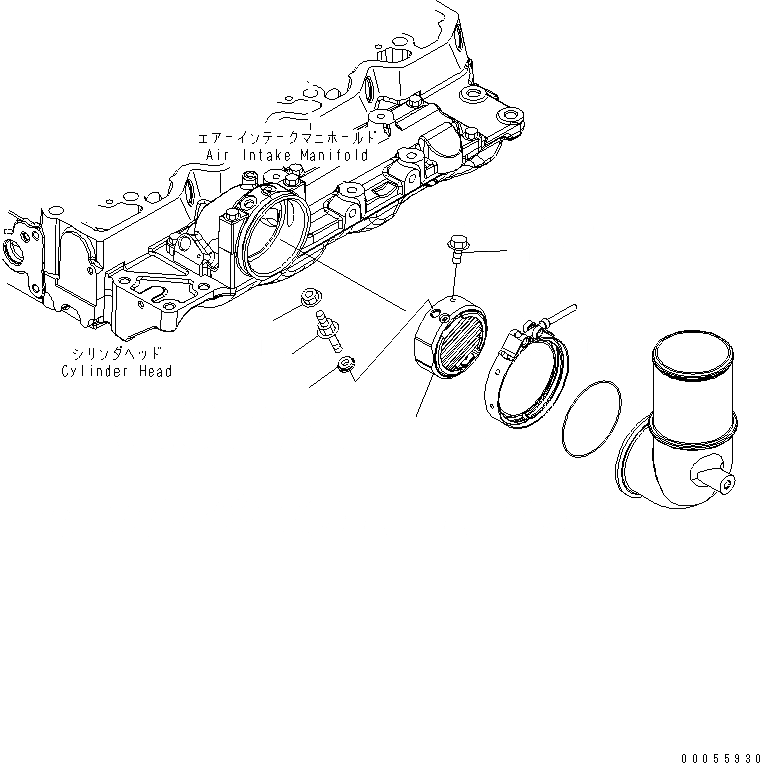 エアーインテークマニホールド
Air Intake Manifold

シリンダヘッド
Cylinder Head

00055930