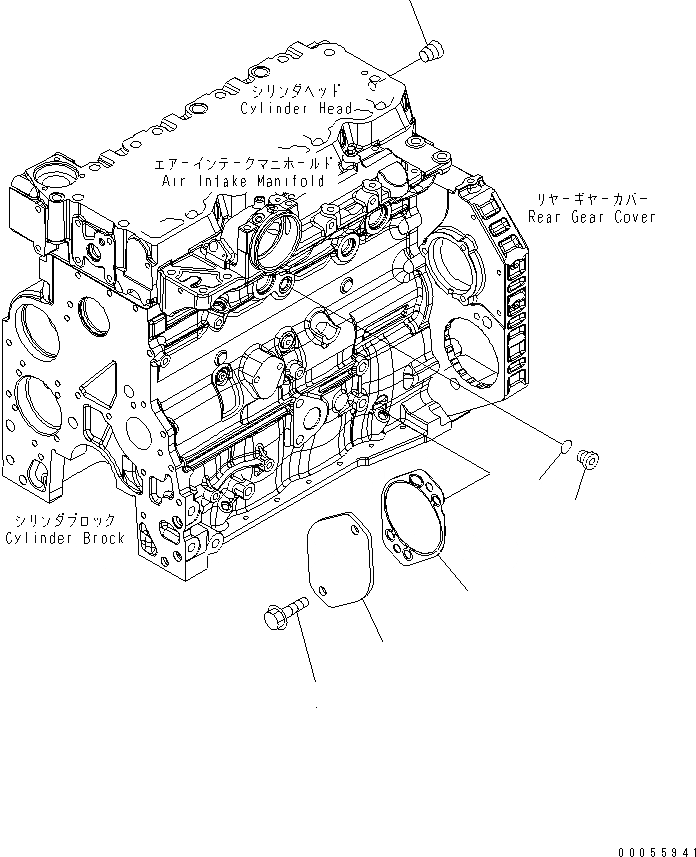 シリンダヘッド
Cylinder Head

エアーインテークマニホールド
Air Intake Manifold

リヤーギヤーカバー
Rear Gear Cover

シリンダブロック
Cylinder Brock

00055941