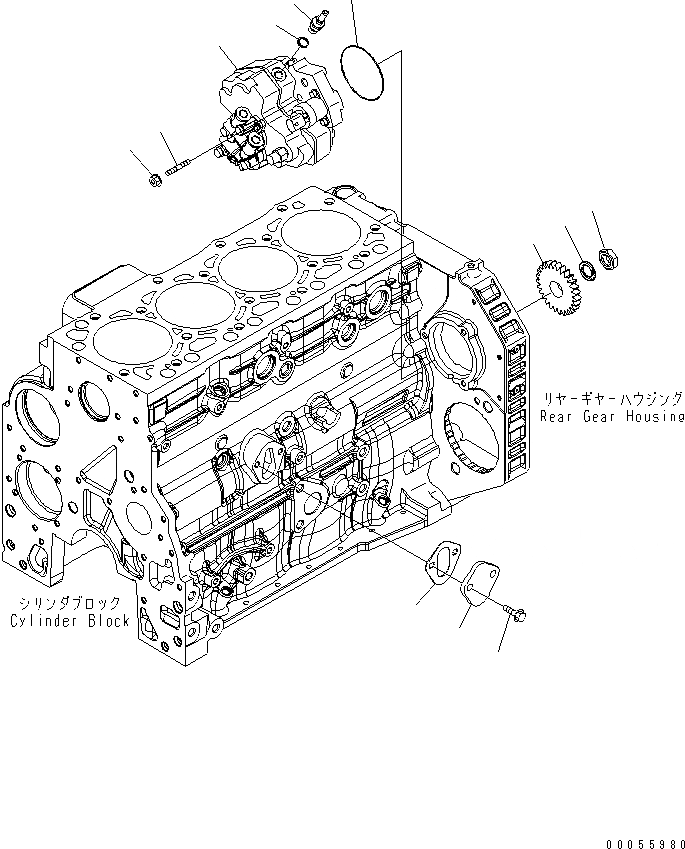 リヤーギヤーハウジング
Rear Gear Housing

シリンダブロック
Cylinder Block

00055980