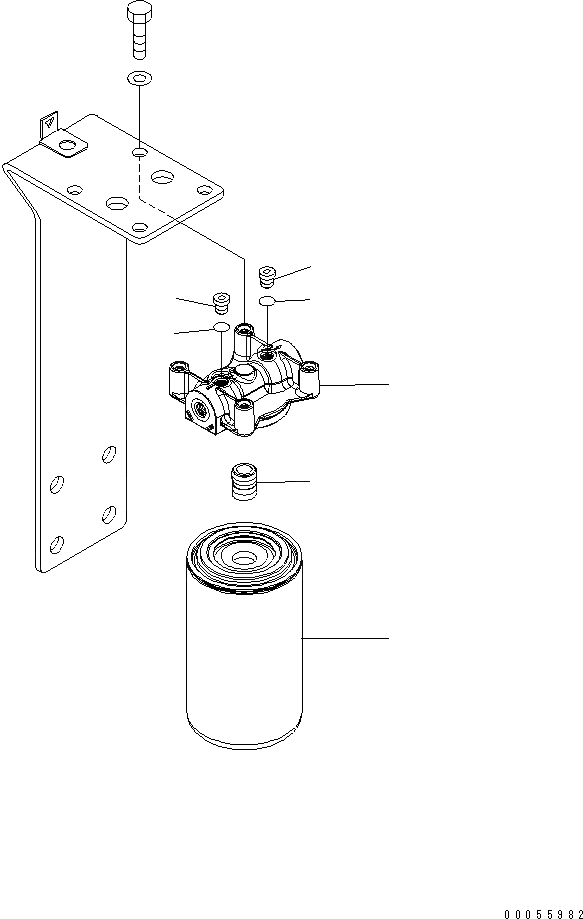 00055982