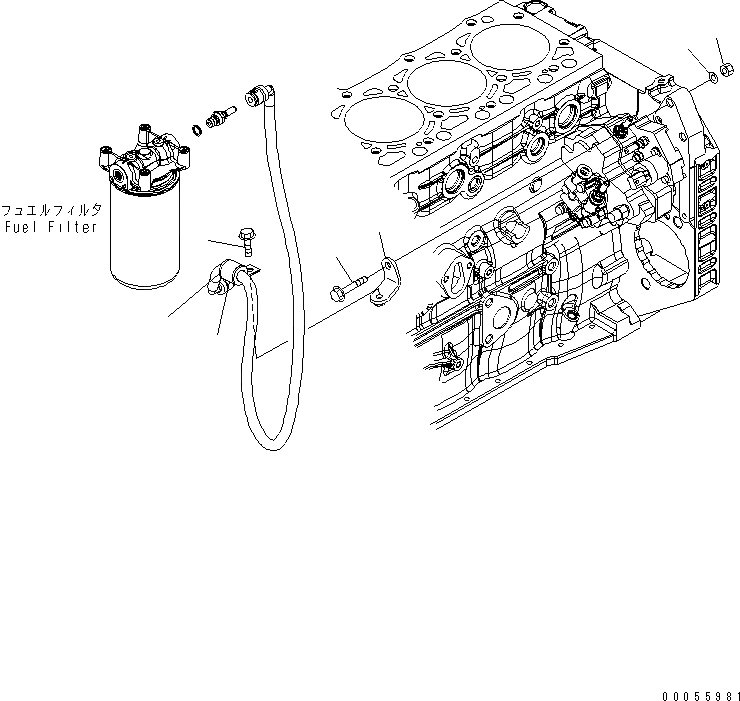 フュエルフィルタ
Fuel Filter

00055981