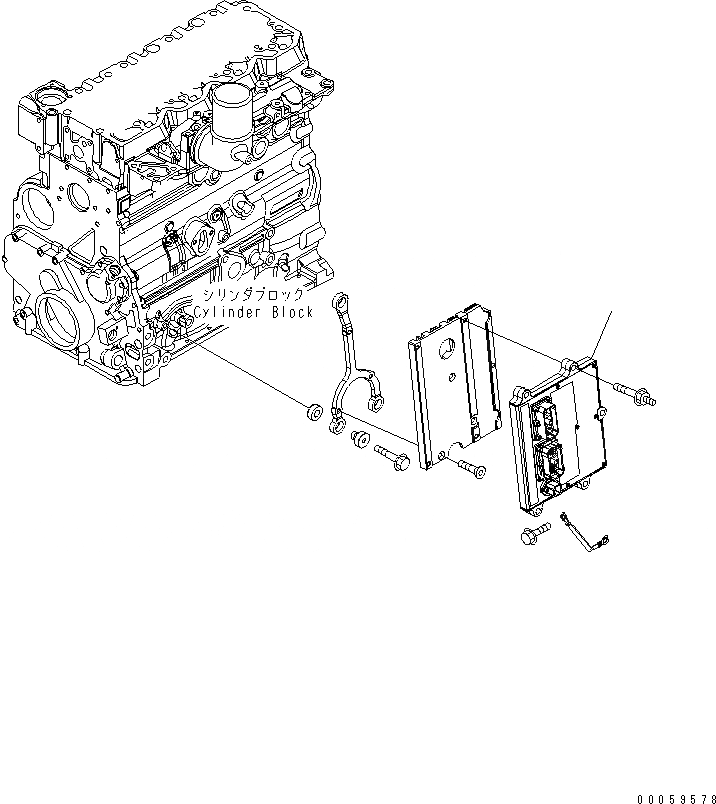 シリンダブロック
Cylinder Block

00059578