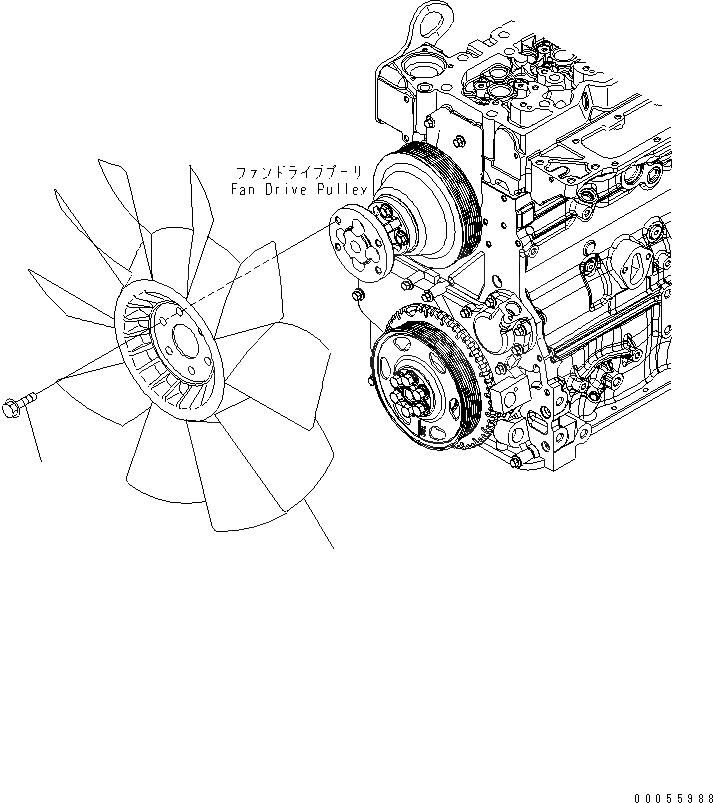 ファンドライブプーリ
Fan Drive Pulley

00055988