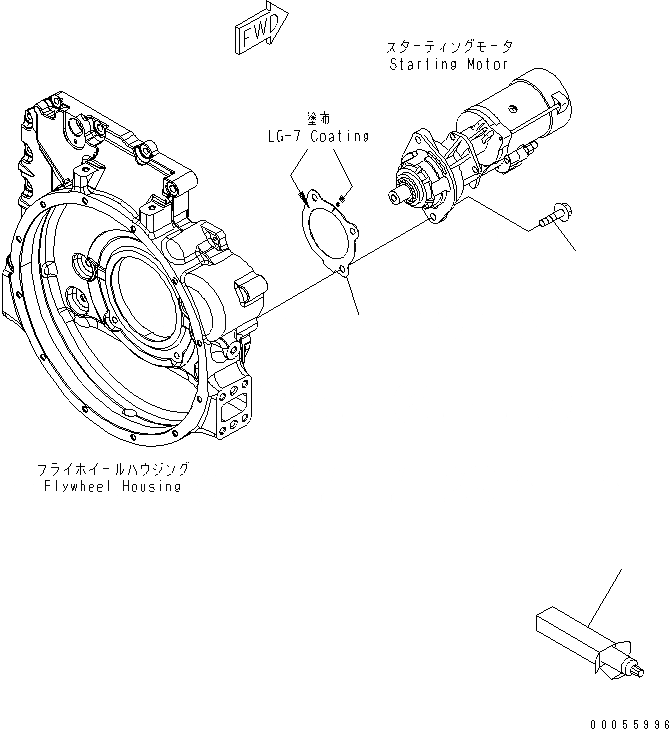 FWD

スターティングモータ
Starting Motor

塗布
LG-7 Coating

フライホイールハウジング
Flywheel Housing

00055996