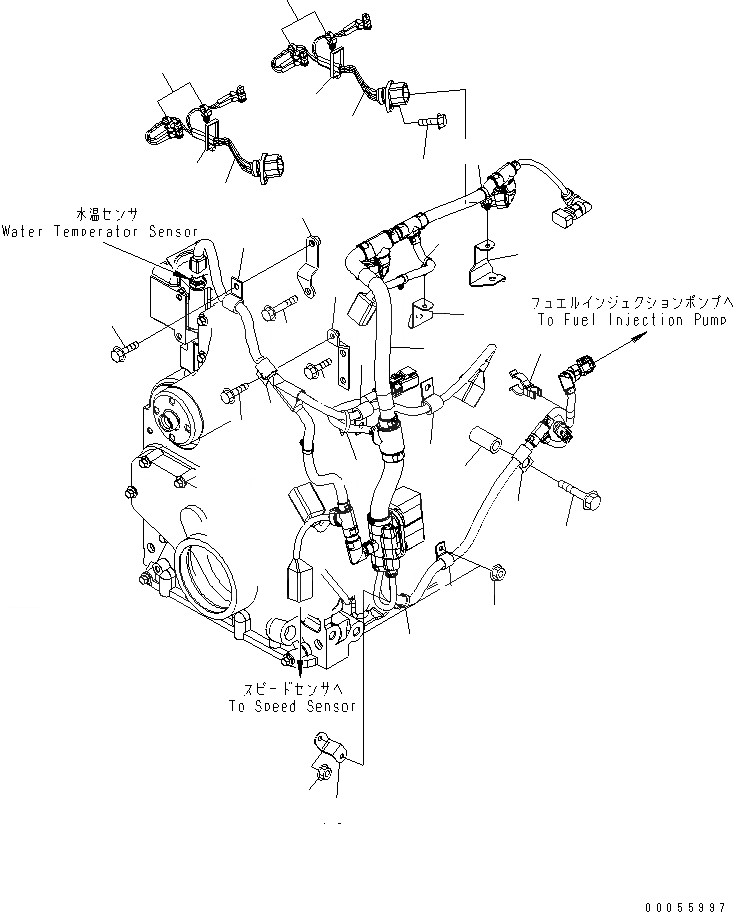 水温センサ
Water Temperator Sensor

フュエルインジェクションポンプへ
To Fuel Injection Pump

スピードセンサへ
To Speed Sensor

00055997