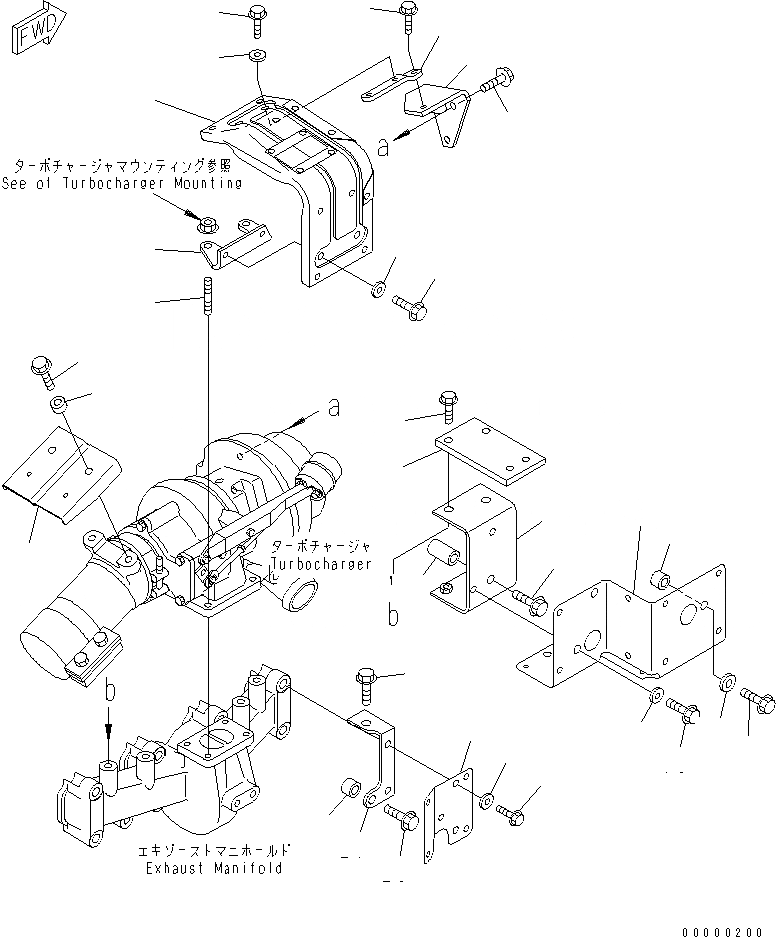 FWD

ターボチャージャマウンティング参照
See of Turbocharger Mounting

a

a

ターボチャージャ
Turbocharger

b

b

エキゾーストマニホールド
Exhaust Manifold

00000200