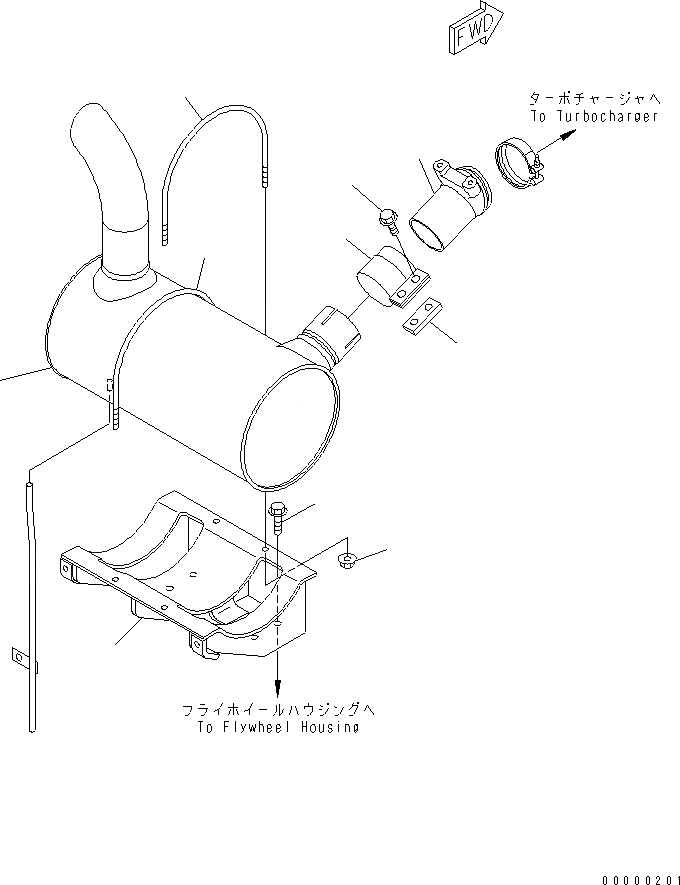 FWD

ターボチャージャへ
To Turbocharger

フライホイールハウジングへ
To Flywheel Housing

00000201