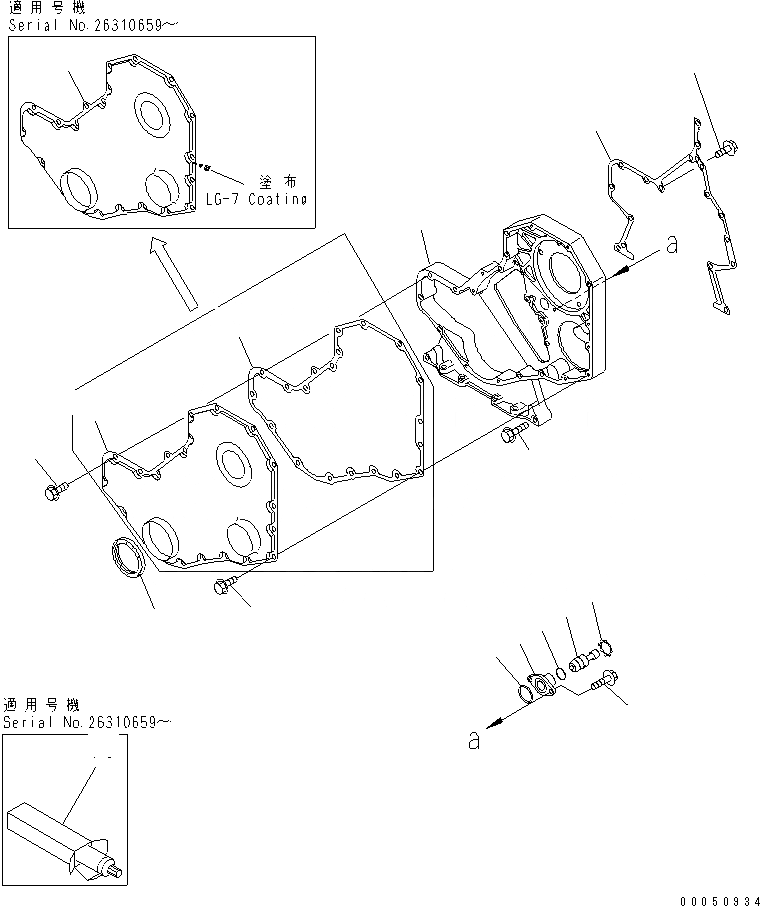 適用号機
Serial No.26310659~

塗布
LG-7 Coating

a

a

適用号機
Serial No.26310659~

00050934