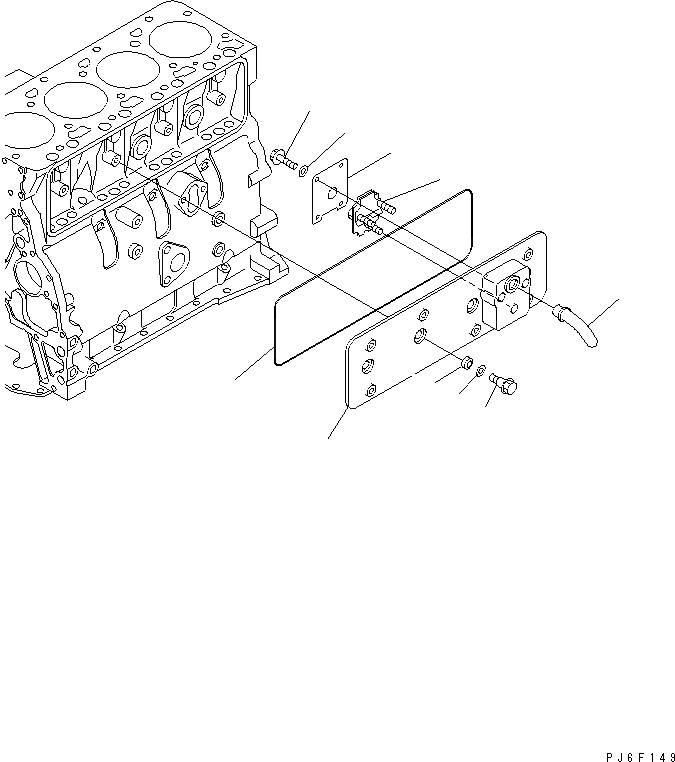 PJ6F149