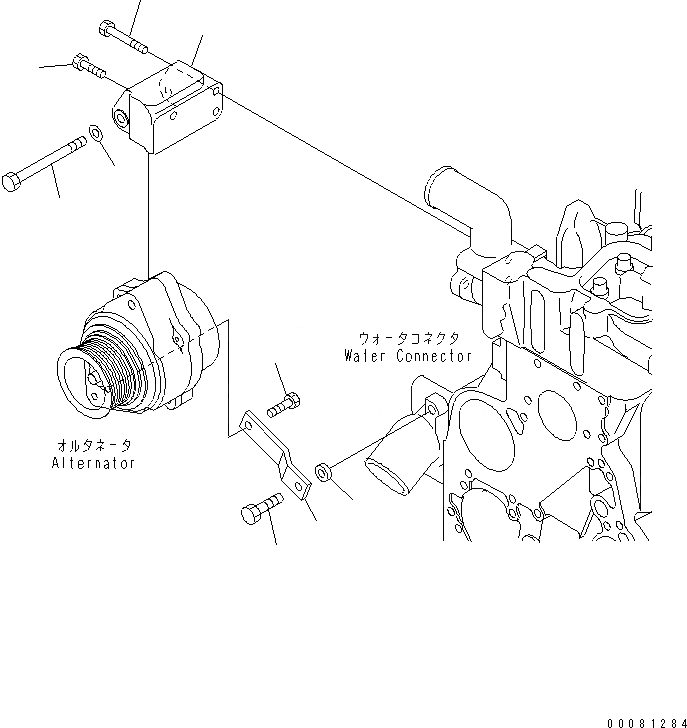 ウォータコネクタ
Water Connector

オルタネータ
Alternator

00081284