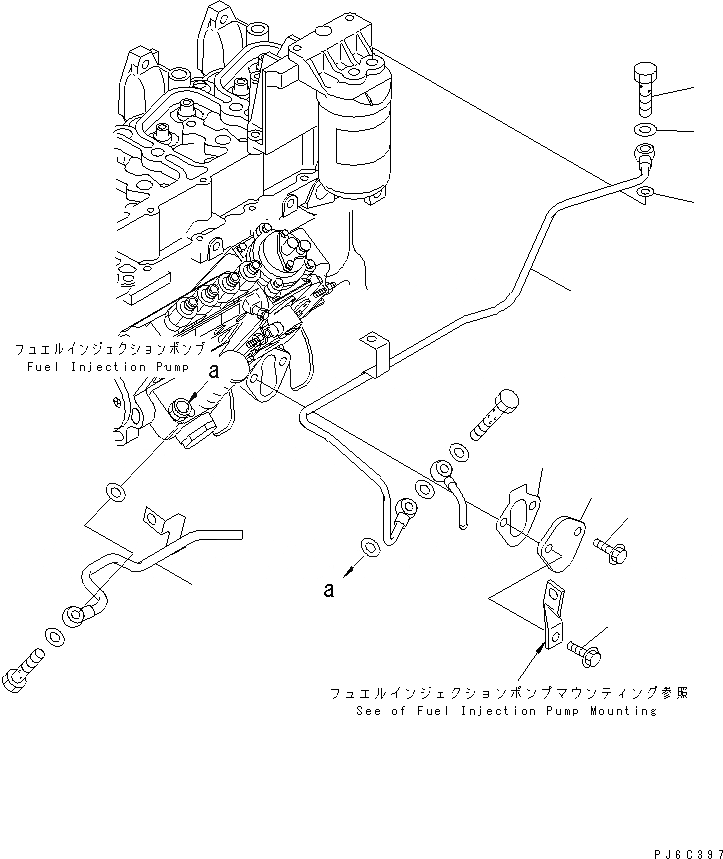 フュエルインジェクションポンプ
Fuel Injection Pump

a

a

フュエルインジェクションポンプマウンティング参照
See of Fuel Injection Pump Mounting

PJ6C397