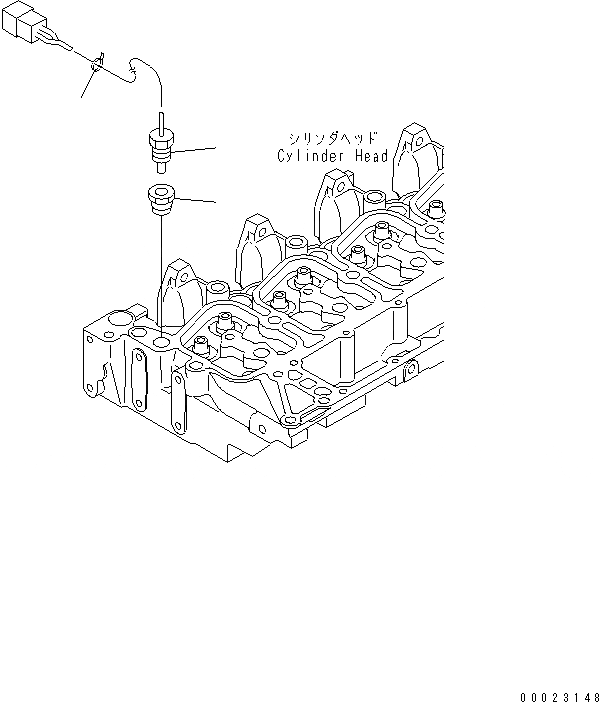 シリンダヘッド
Cylinder Head

00023148