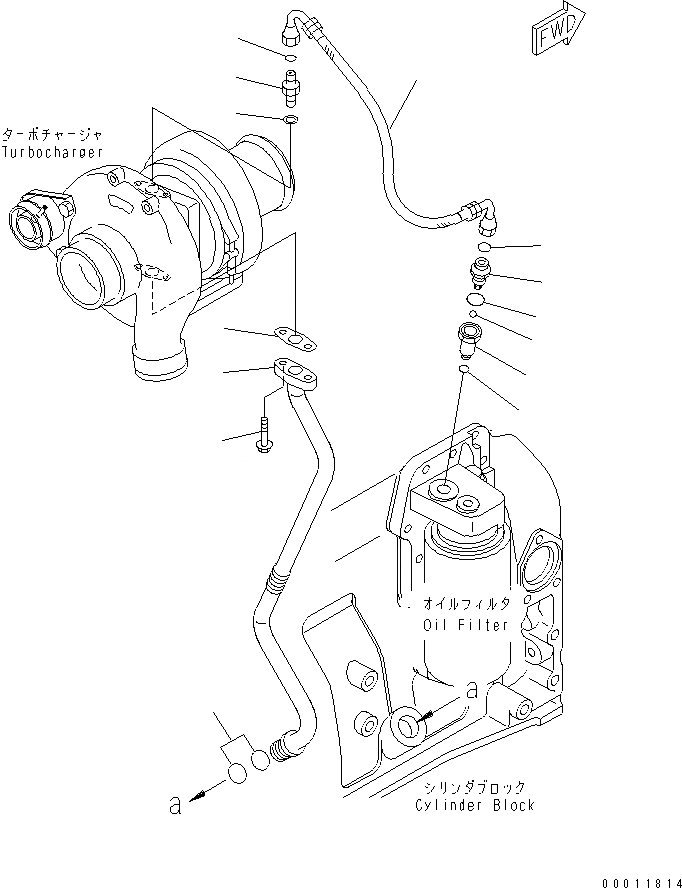 FWD

ターボチャージャ
Turbocharger

オイルフィルタ
Oil Filter

a

a

シリンダブロック
Cylinder Block

00011814