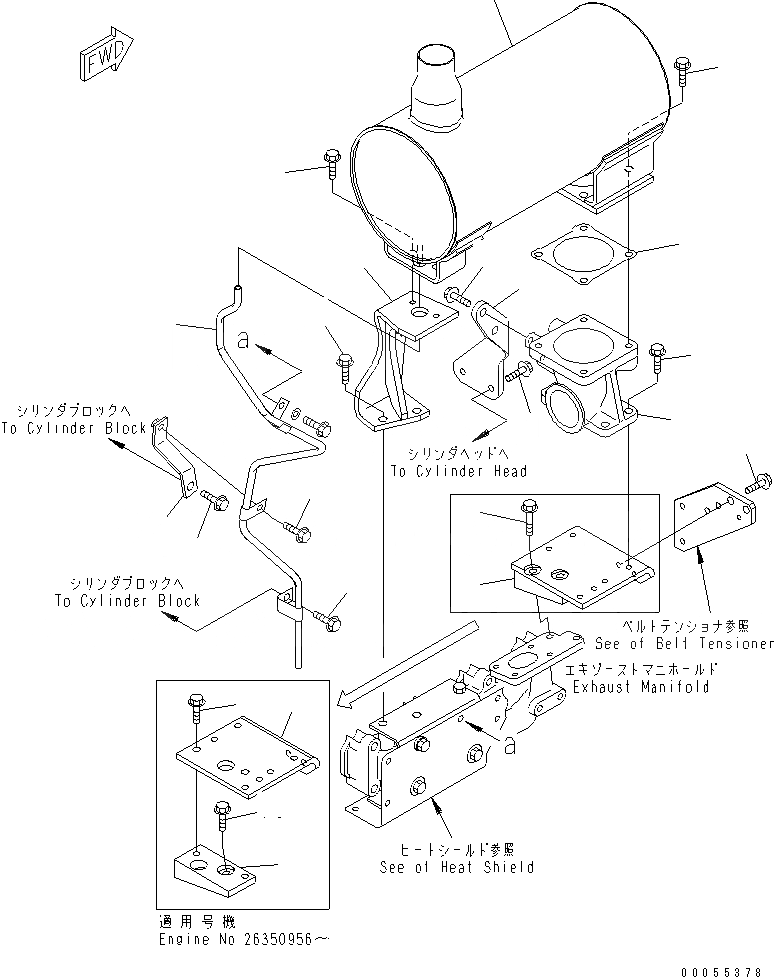 FWD

a

シリンダブロックへ
To Cylinder Block

シリンダヘッドへ
To Cylinder Head

シリンダブロックへ
To Cylinder Block

ベルトテンショナ参照
See of Belt Tensioner

エキゾーストマニホールド
Exhaust Manifold

a

ヒートシールド参照
See of Heat Shield

適用号機
Engine No 26350956～

00055378