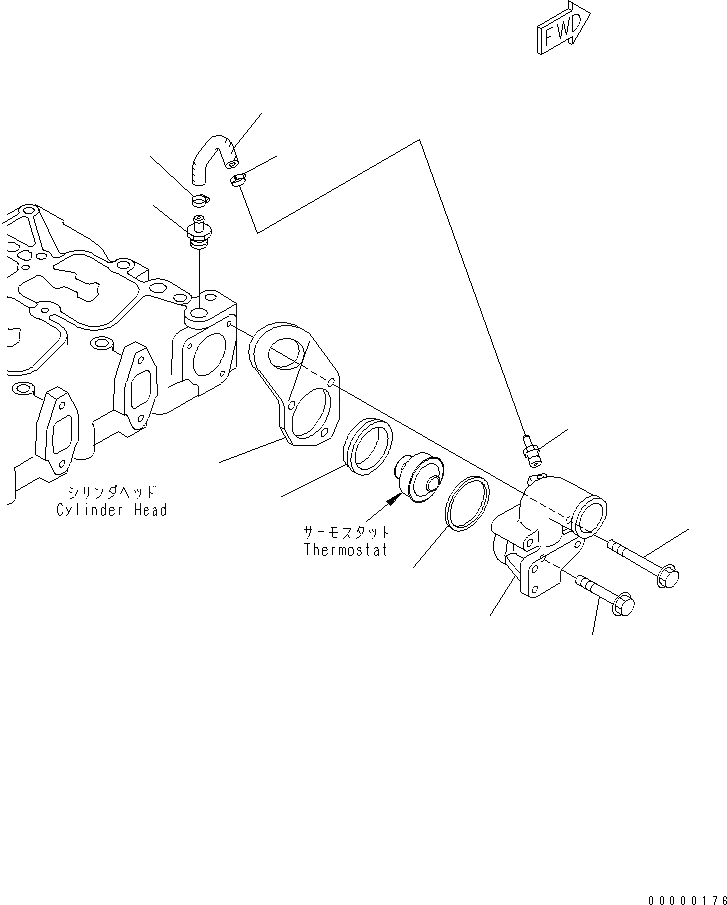 FWD

シリンダヘッド
Cylinder Head

サーモスタット
Thermostat

00000176