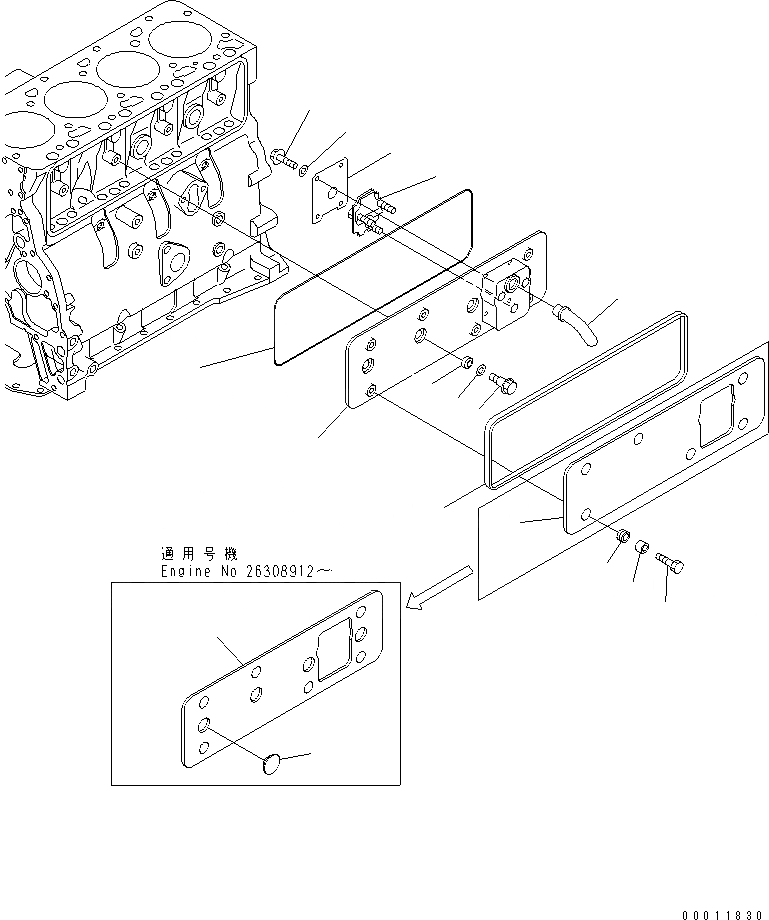 適用号機
Engine No 26308912～

00011830